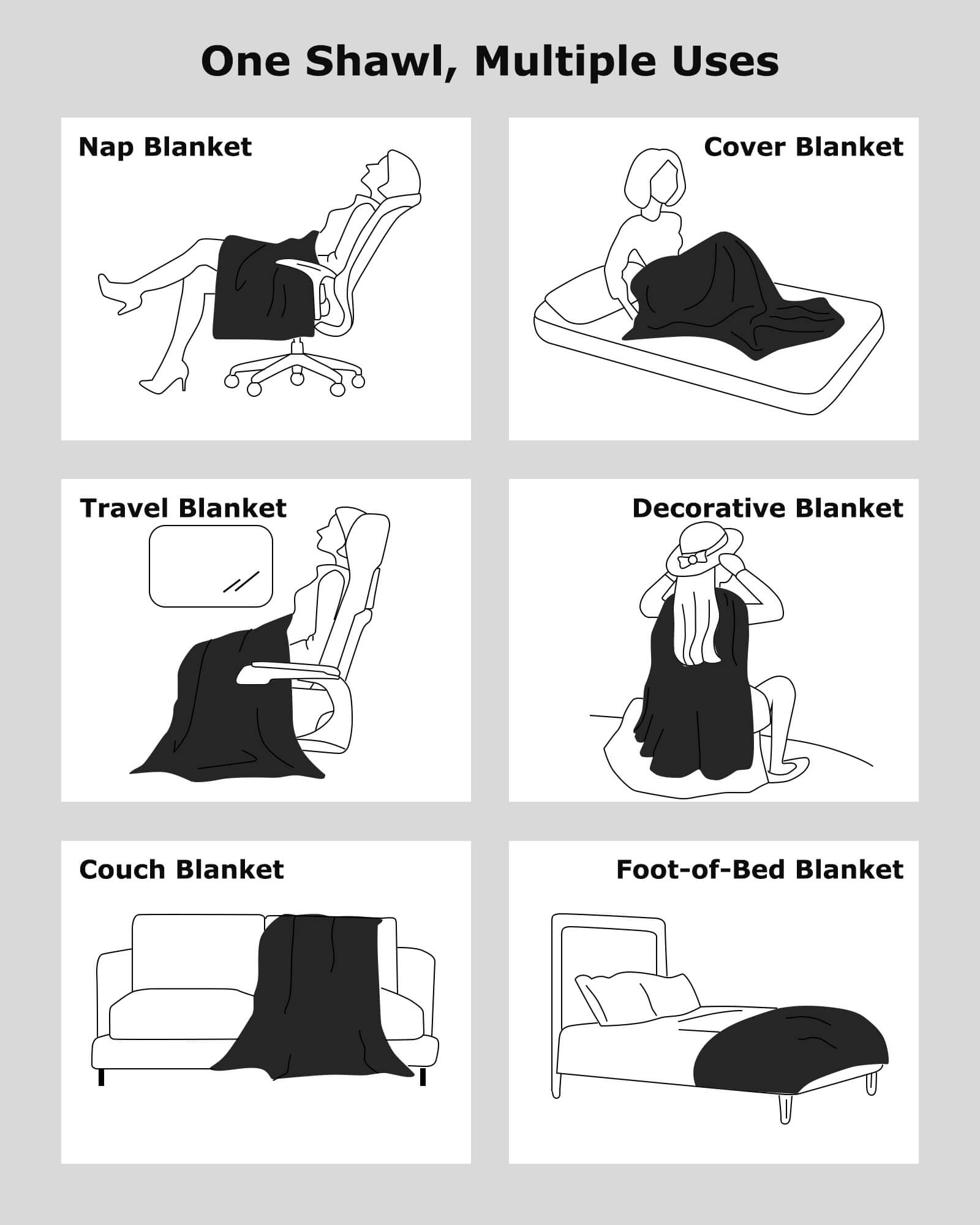 One Shawl, Multiple Uses

Nap Blanket

Cover Blanket

Travel Blanket

Decorative Blanket

Couch Blanket

Foot-of-Bed Blanket