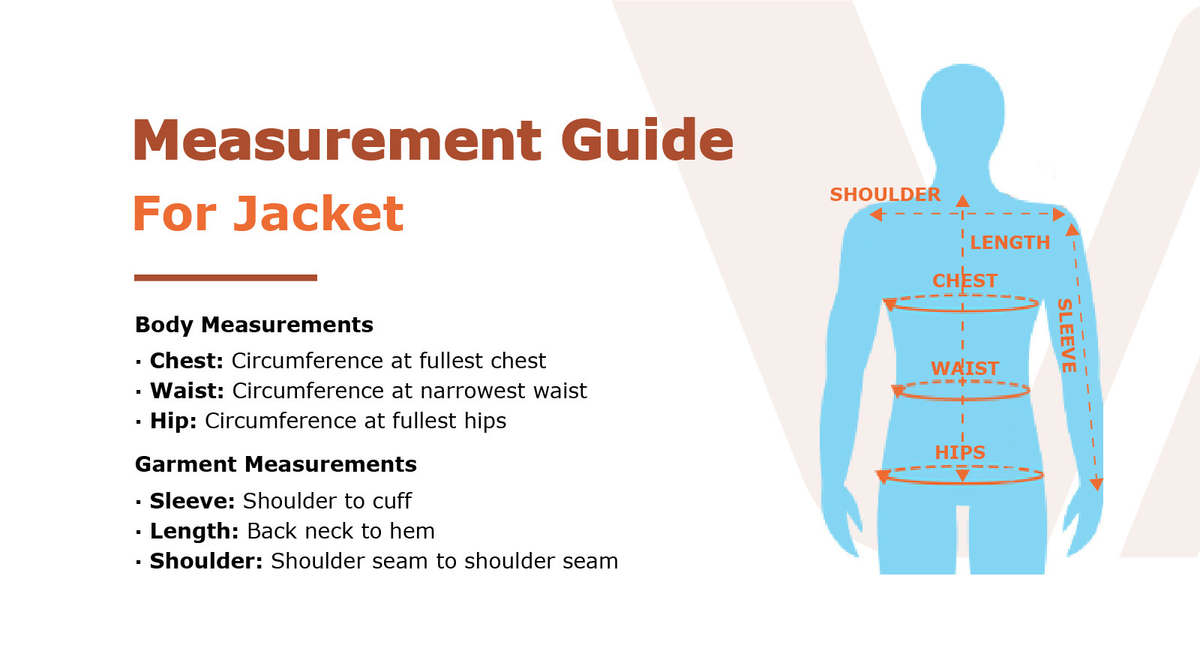 Measurement Guide
For Jacket

Body Measurements
· Chest: Circumference at fullest chest
· Waist: Circumference at narrowest waist
· Hip: Circumference at fullest hips

Garment Measurements
· Sleeve: Shoulder to cuff
· Length: Back neck to hem
· Shoulder: Shoulder seam to shoulder seam

SHOULDER
LENGTH
CHEST
SLEEVE
WAIST
HIPS